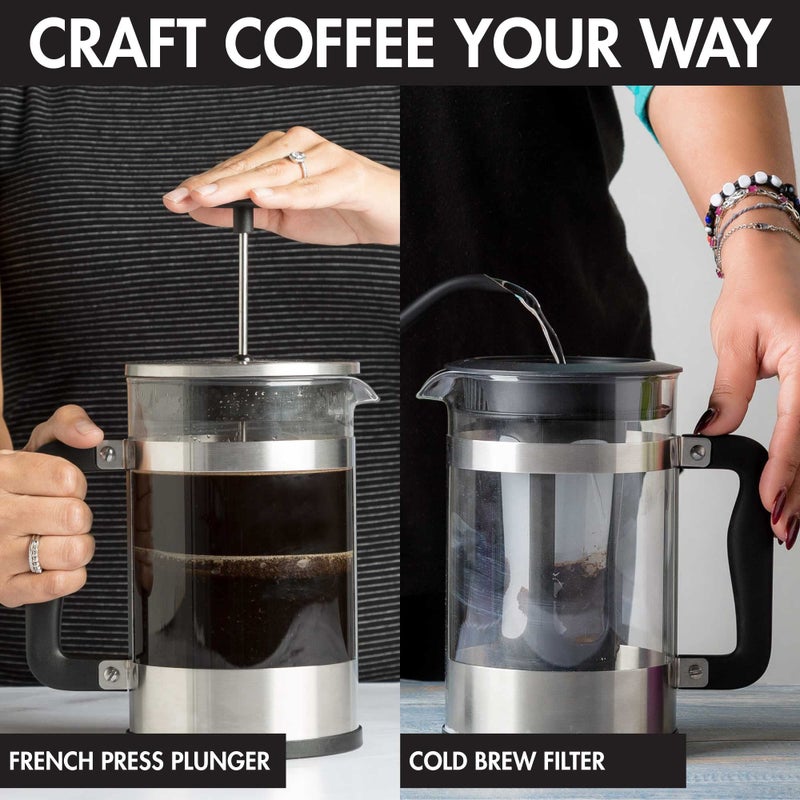 CRAFT COFFEE YOUR WAY

FRENCH PRESS PLUNGER

COLD BREW FILTER